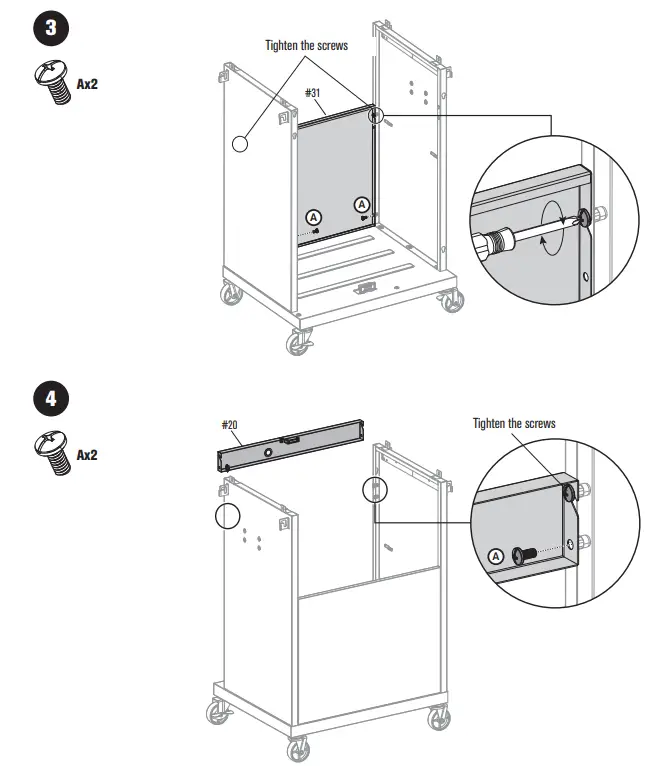 3

Ax2

Tighten the screws

#31

A

A

4

Ax2

#20

Tighten the screws

A