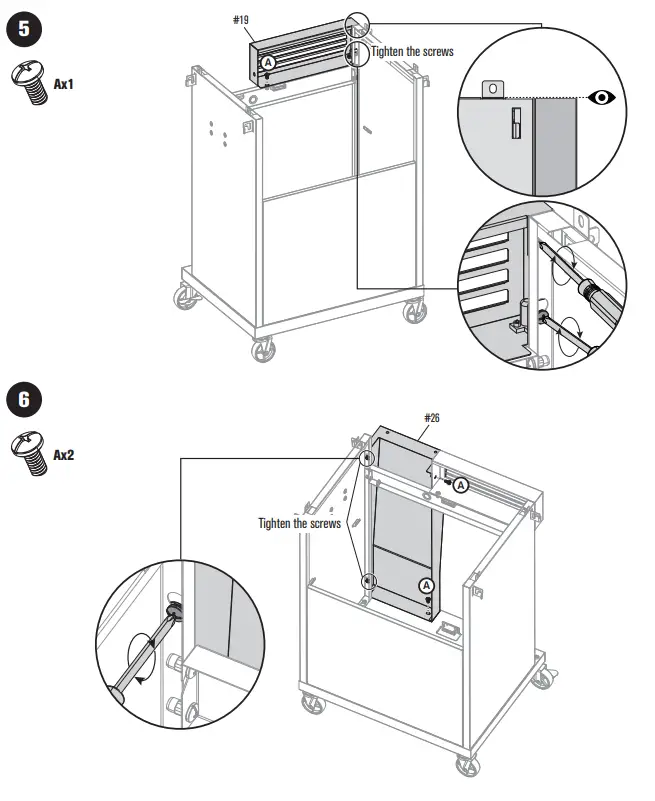 5

Ax1

#19

A

Tighten the screws

6

Ax2

#26

A

Tighten the screws

A