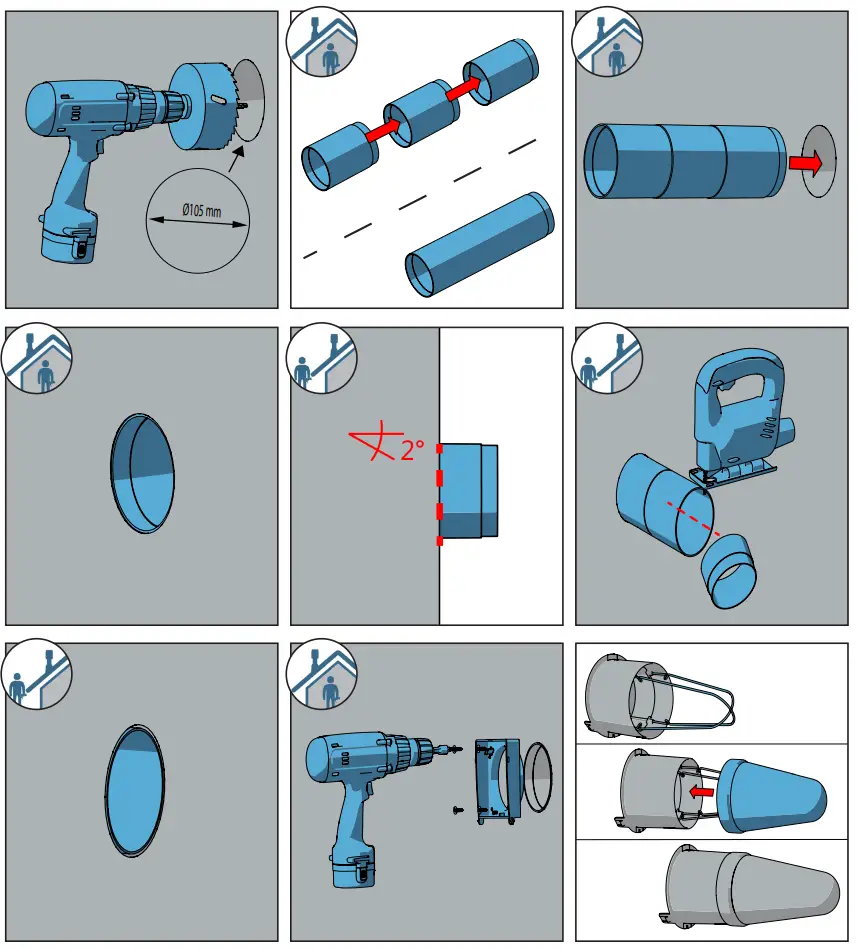 Ø105 mm

2°