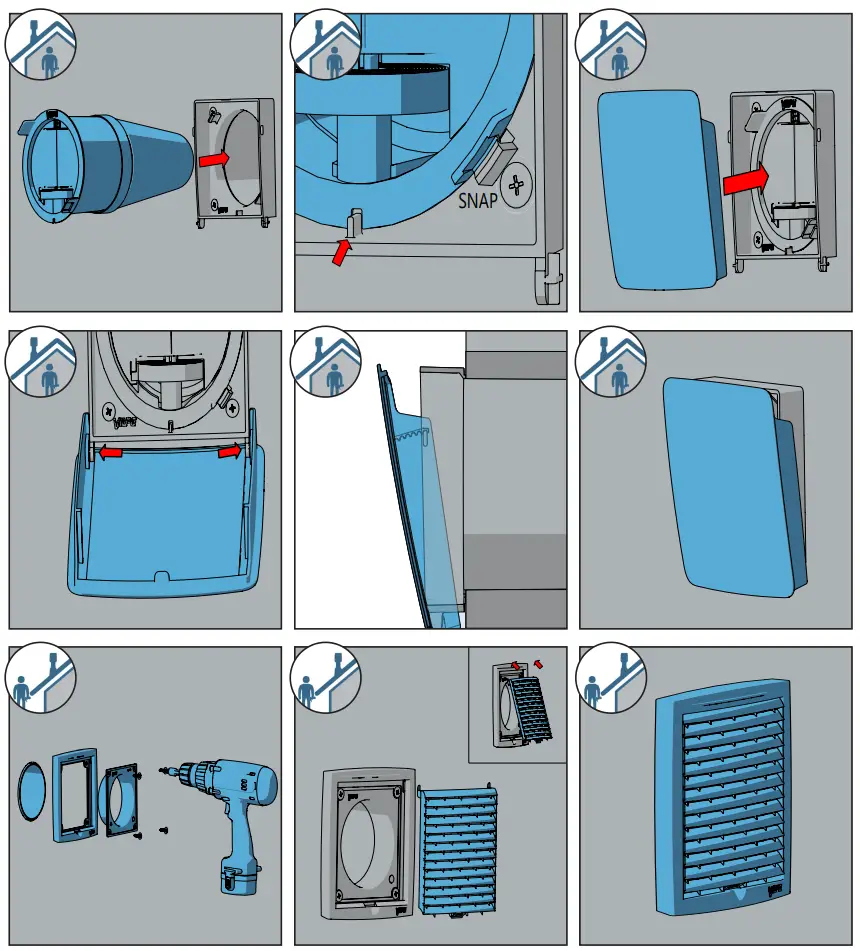 SNAP