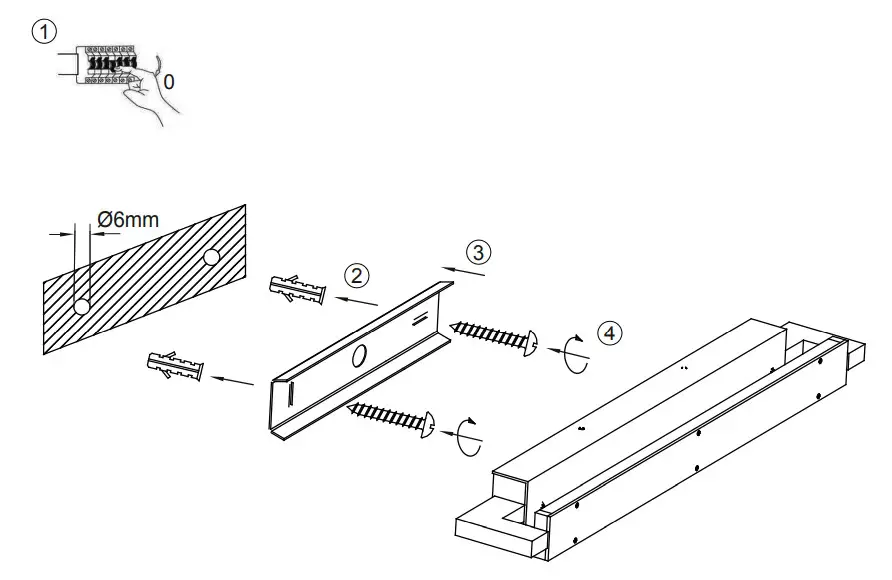 ①
0
Ø6mm
②
③
④