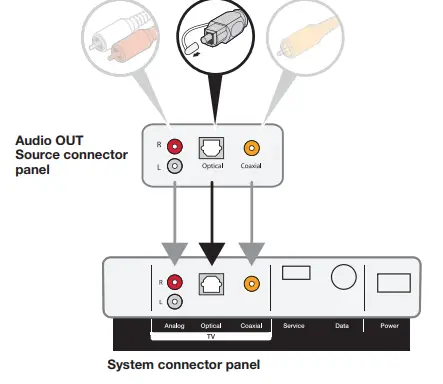 Audio OUT
Source connector panel

R
L
Optical
Coaxial

R
L

Analog
Optical
Coaxial
TV
Service
Data
Power

System connector panel