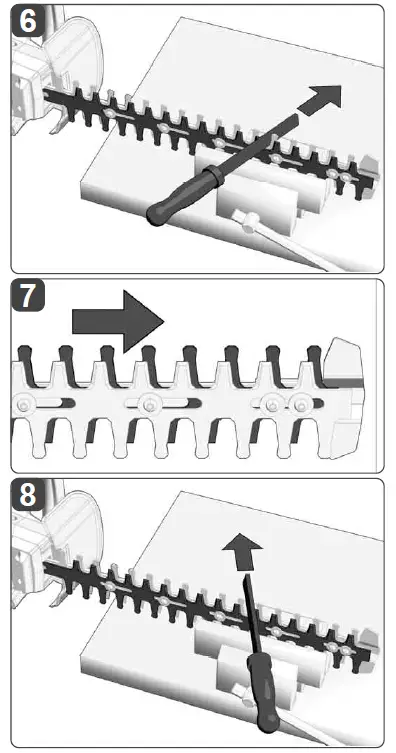 6

7

8