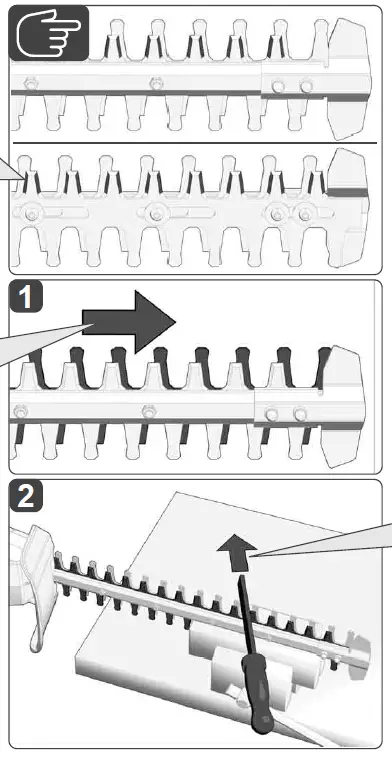 1

2