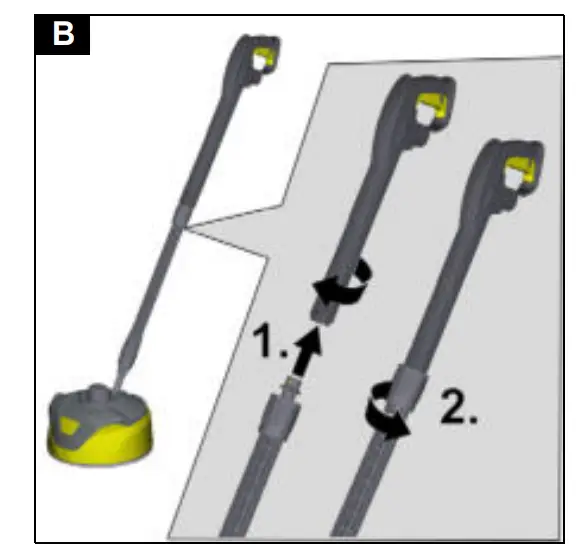 B

1.

2.