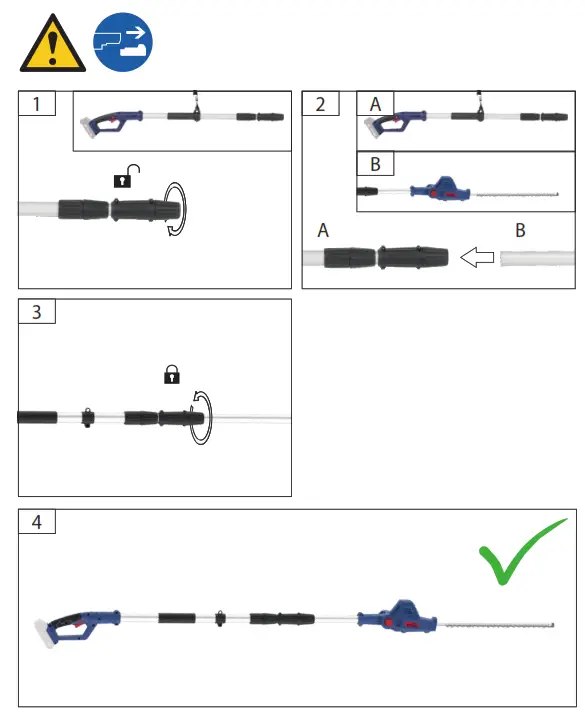 1

2

A

B

A

B

3

4