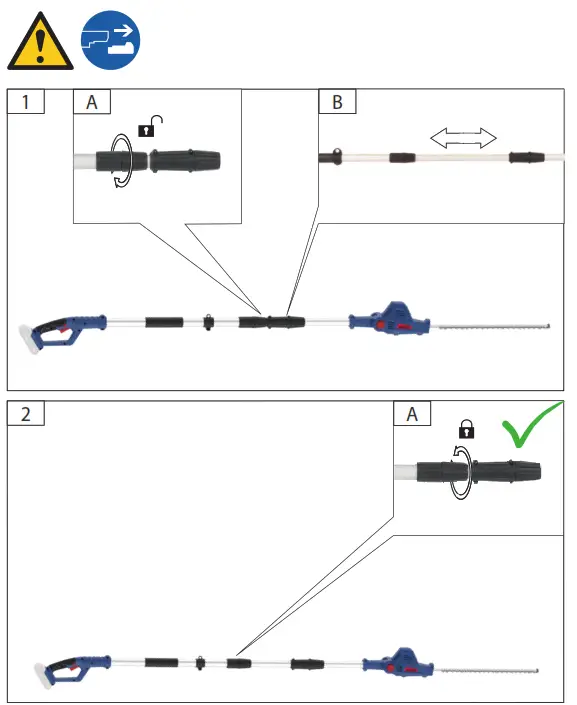 1
A
B
2
A