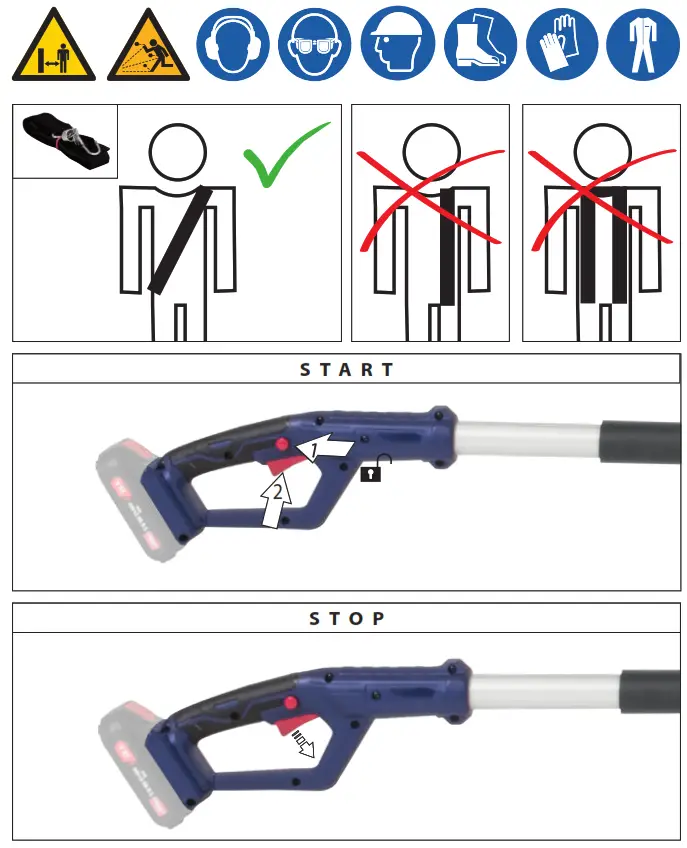 START

1

2

STOP