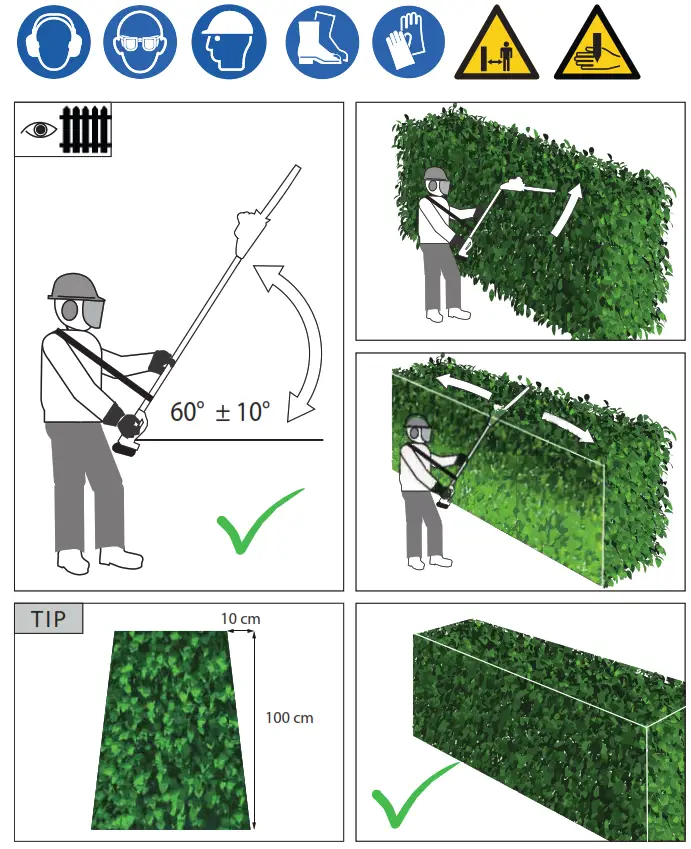 60° ± 10°

TIP
10 cm
100 cm