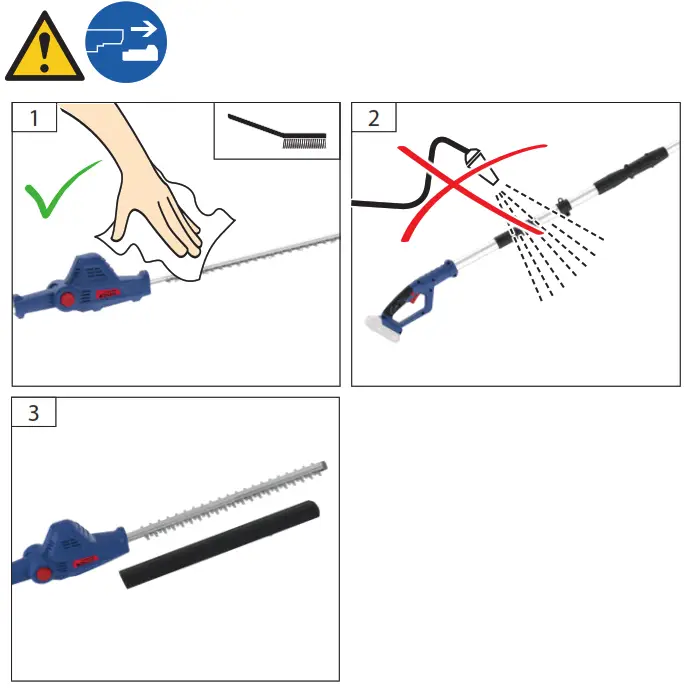 1

2

3