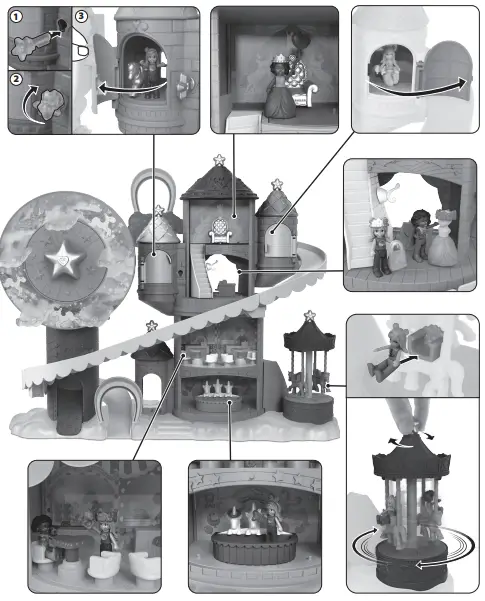 1
2
3