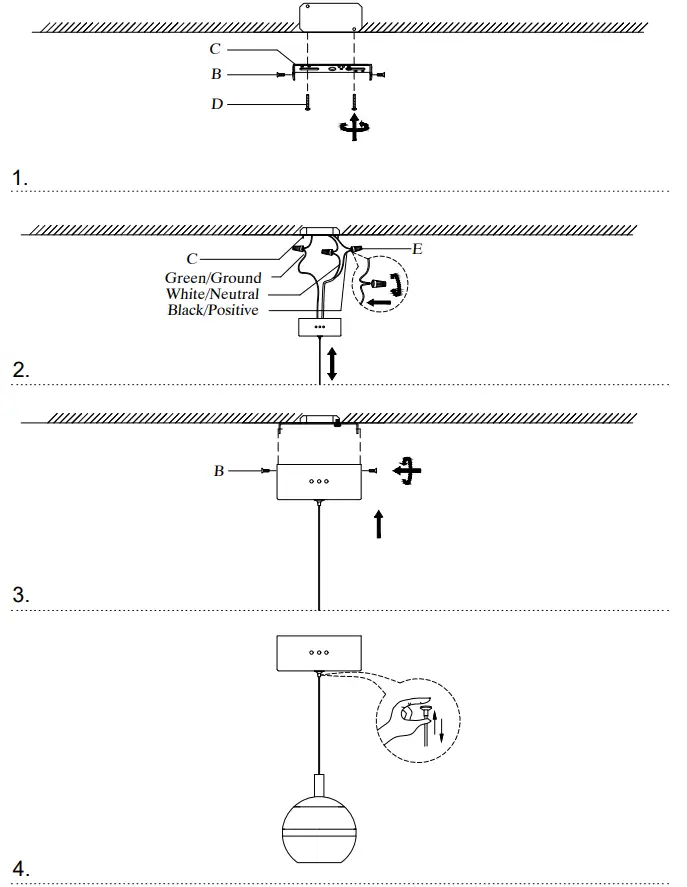 C
B
D

1.

C
E
Green/Ground
White/Neutral
Black/Positive

2.

B

3.

4.