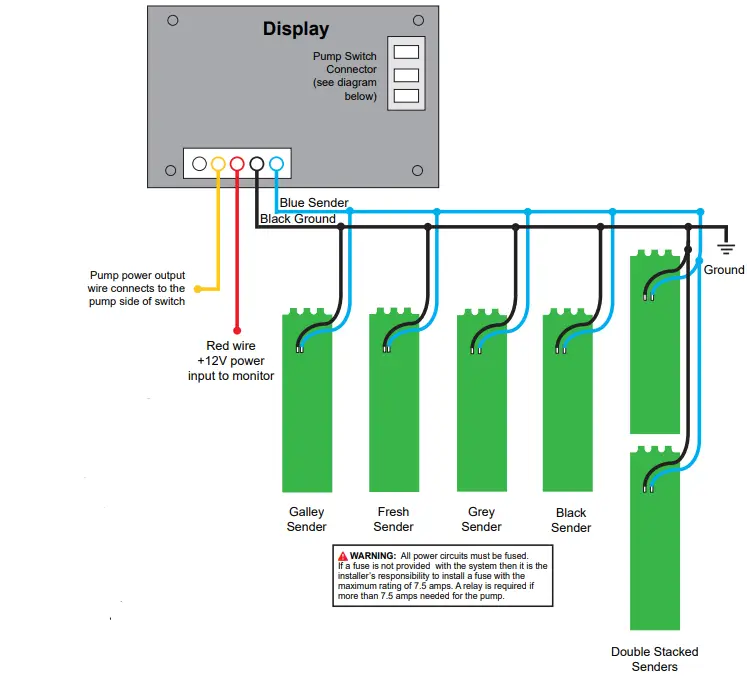 Display

Pump Switch Connector (see diagram below)

Blue Sender

Black Ground

Ground

Pump power output wire connects to the pump side of switch

Red wire +12V power input to monitor

Galley Sender

Fresh Sender

Grey Sender

Black Sender

WARNING: All power circuits must be fused. If a fuse is not provided with the system then it is the installer's responsibility to install a fuse with the maximum rating of 7.5 amps. A relay is required if more than 7.5 amps needed for the pump.

Double Stacked Senders