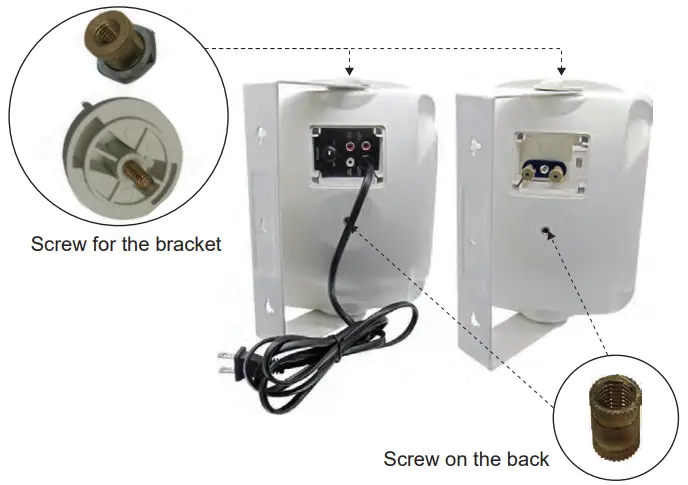 Screw for the bracket

Screw on the back