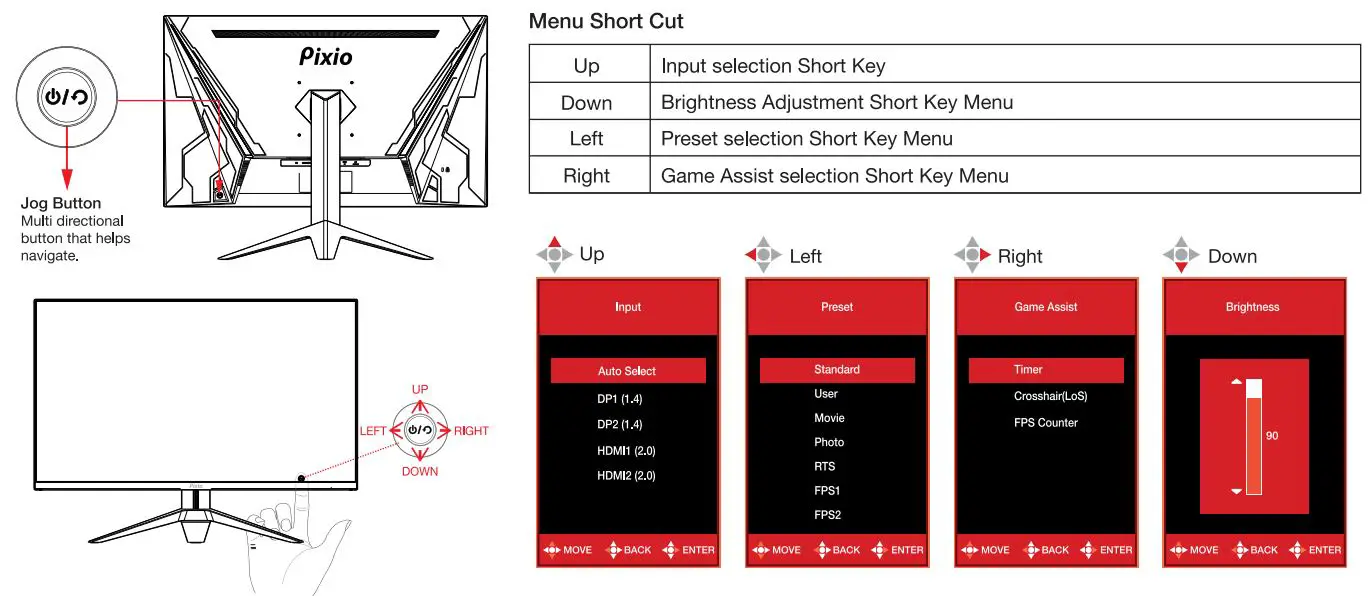 Pixio

Jog Button
Multi directional button that helps navigate.

UP
LEFT
RIGHT
DOWN

Pixio

Menu Short Cut

| Up | Input selection Short Key |
|---|---|
| Down | Brightness Adjustment Short Key Menu |
| Left | Preset selection Short Key Menu |
| Right | Game Assist selection Short Key Menu |

Up

Input

Auto Select
DP1 (1.4)
DP2 (1.4)
HDMI1 (2.0)
HDMI2 (2.0)

MOVE BACK ENTER

Left

Preset

Standard
User
Movie
Photo
RTS
FPS1
FPS2

MOVE BACK ENTER

Right

Game Assist

Timer
Crosshair(LoS)
FPS Counter

MOVE BACK ENTER

Down

Brightness

90

MOVE BACK ENTER