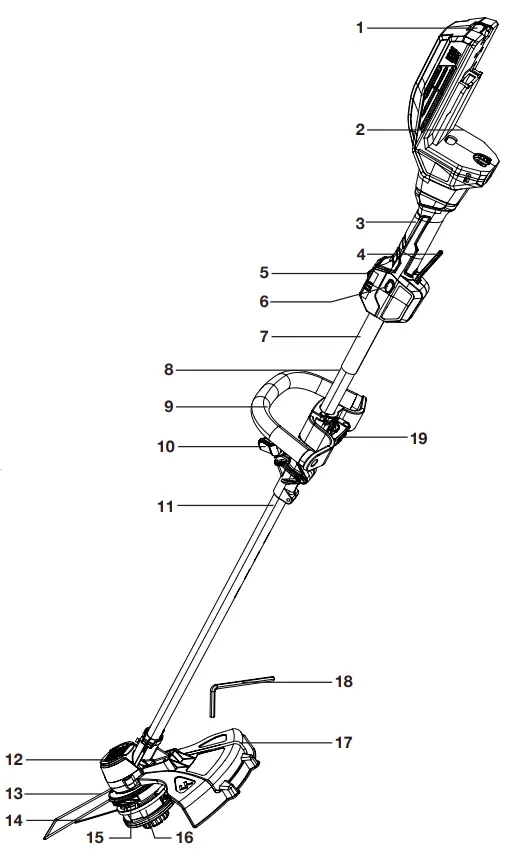 1
2
3
4
5
6
7
8
9
10
19
11
18
12
17
13
14
15
16