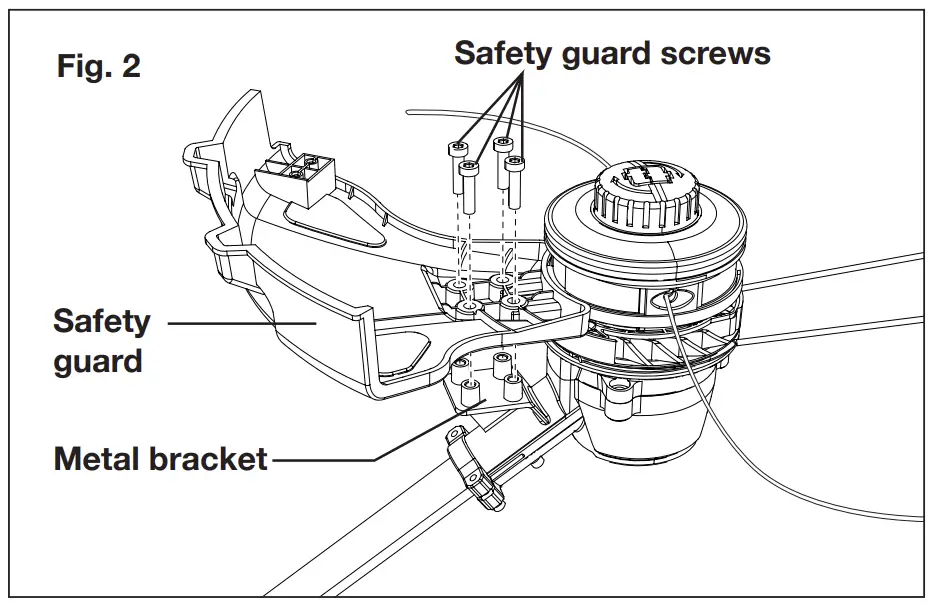 Fig. 2

Safety guard screws

Safety guard

Metal bracket