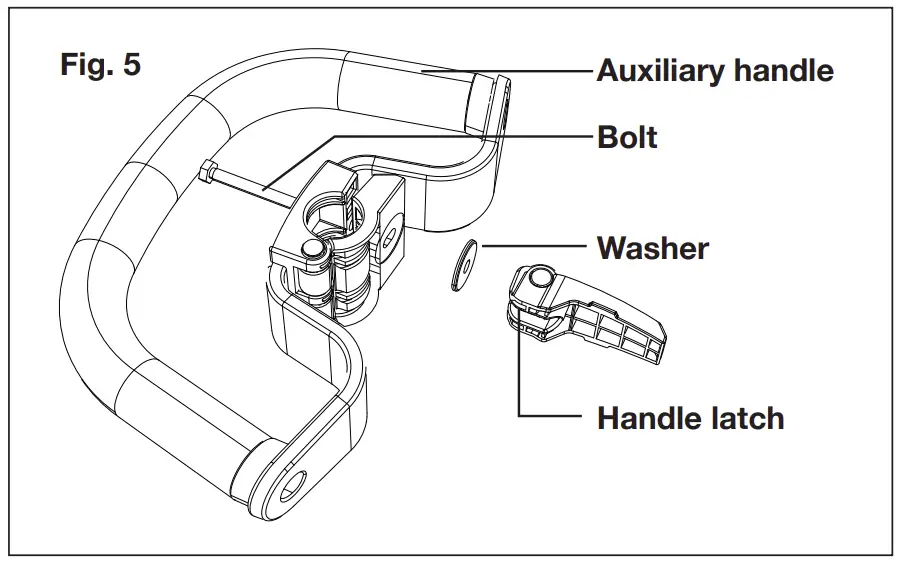 Fig. 5

Auxiliary handle

Bolt

Washer

Handle latch