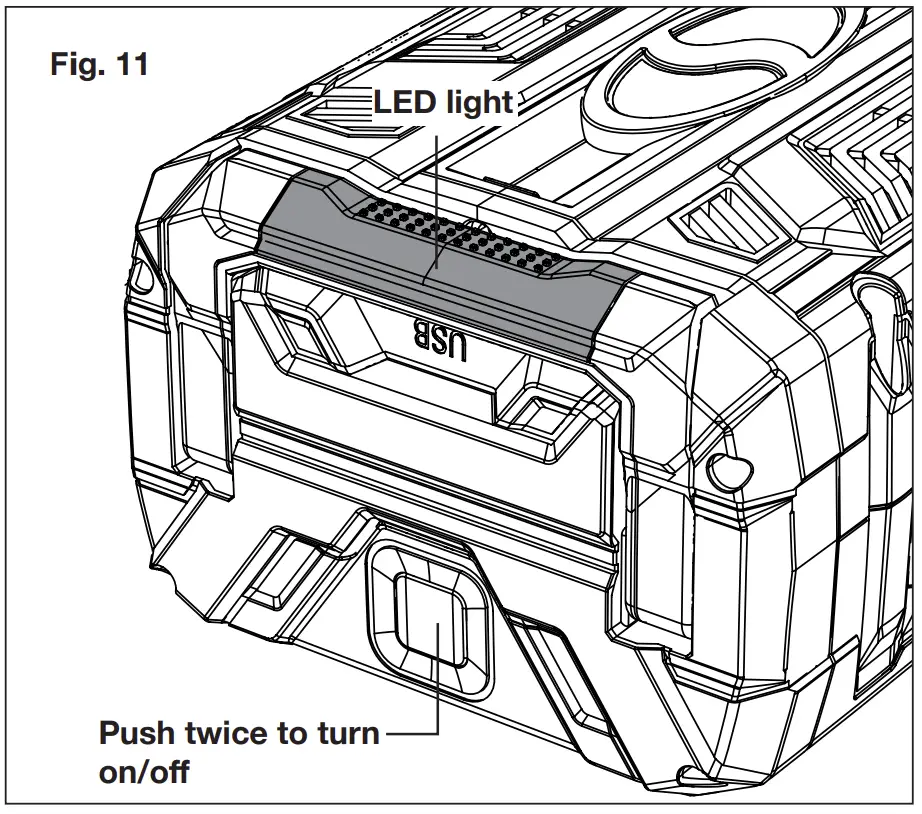 Fig. 11

LED light

USB

Push twice to turn on/off