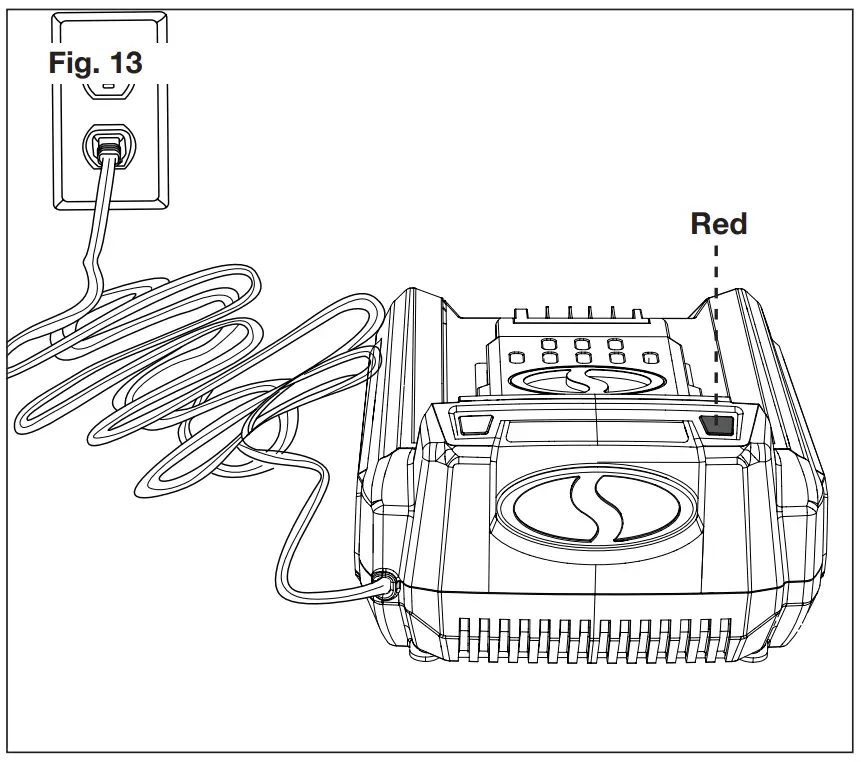 Fig. 13

Red