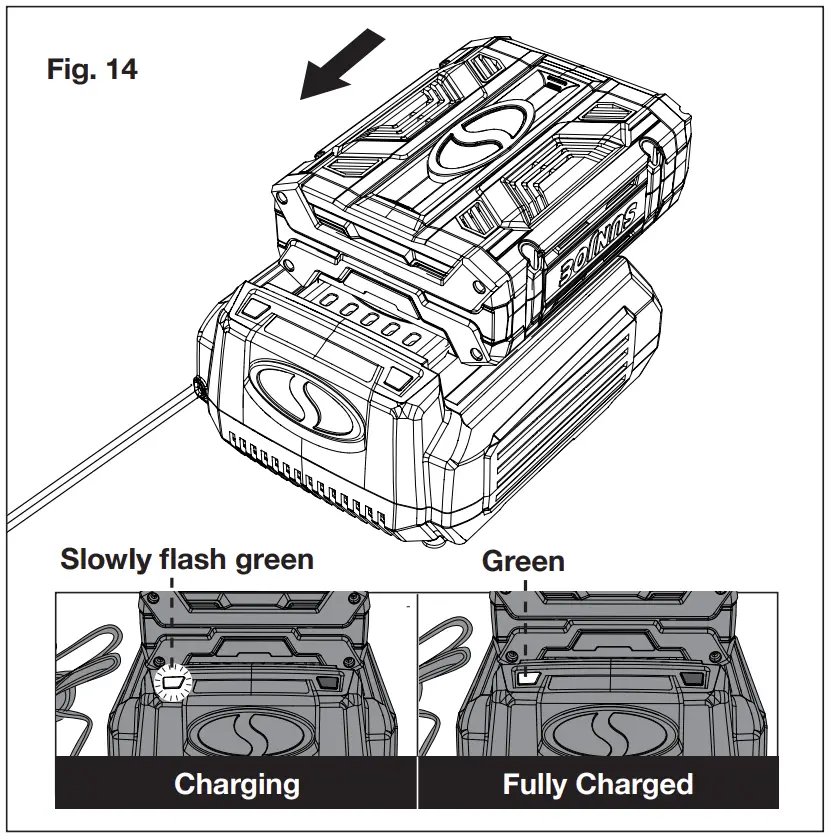 Fig. 14

SUNJOE

Slowly flash green

Green

Charging

Fully Charged