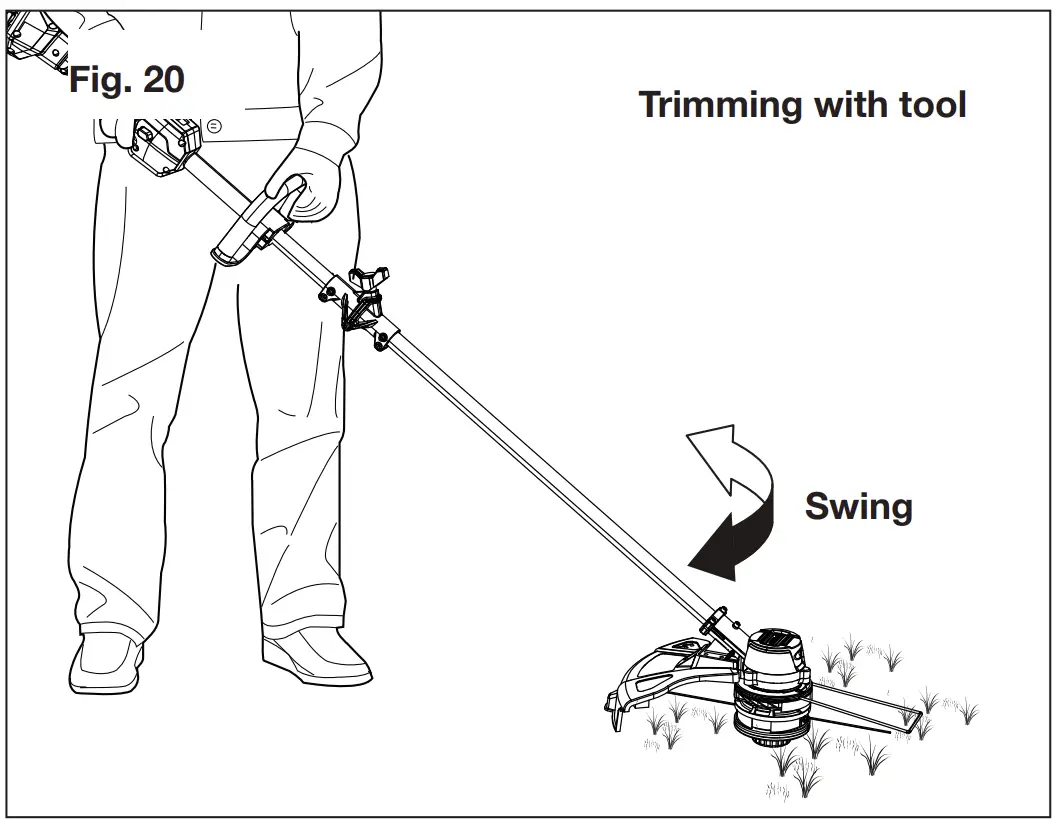 Fig. 20

Trimming with tool

Swing