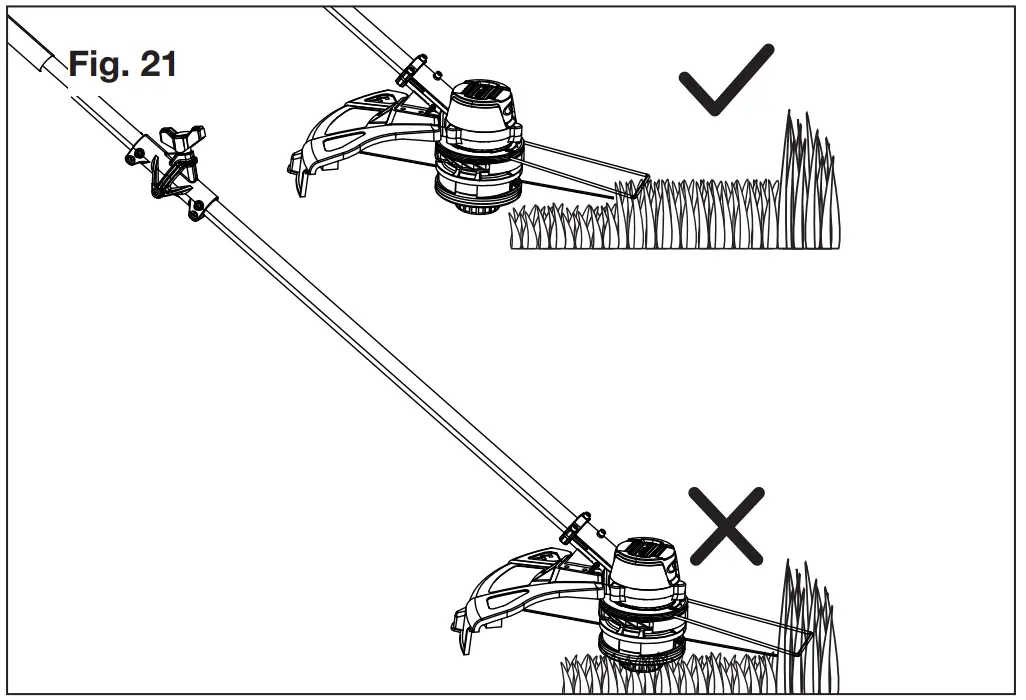 Fig. 21