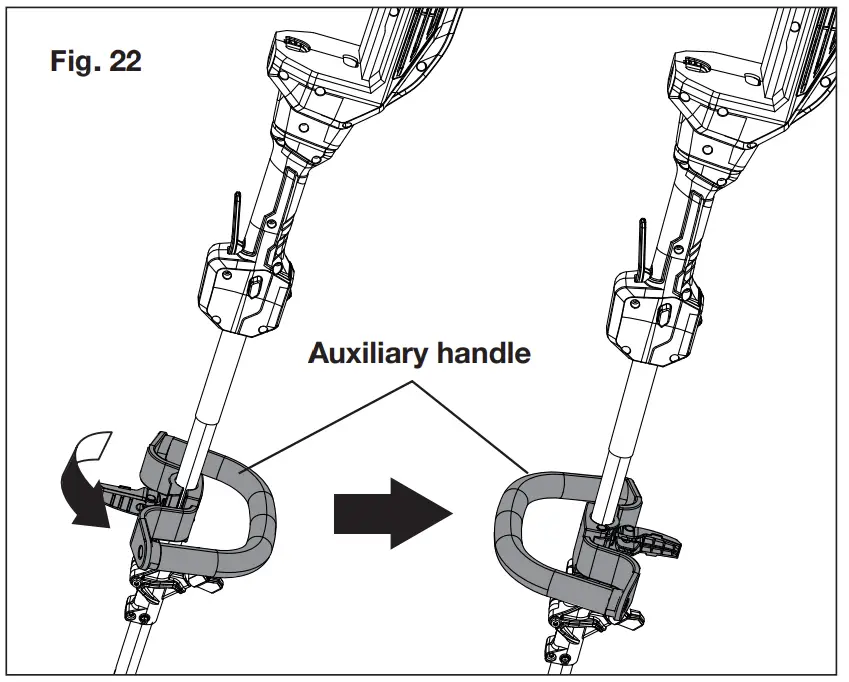 Fig. 22

Auxiliary handle