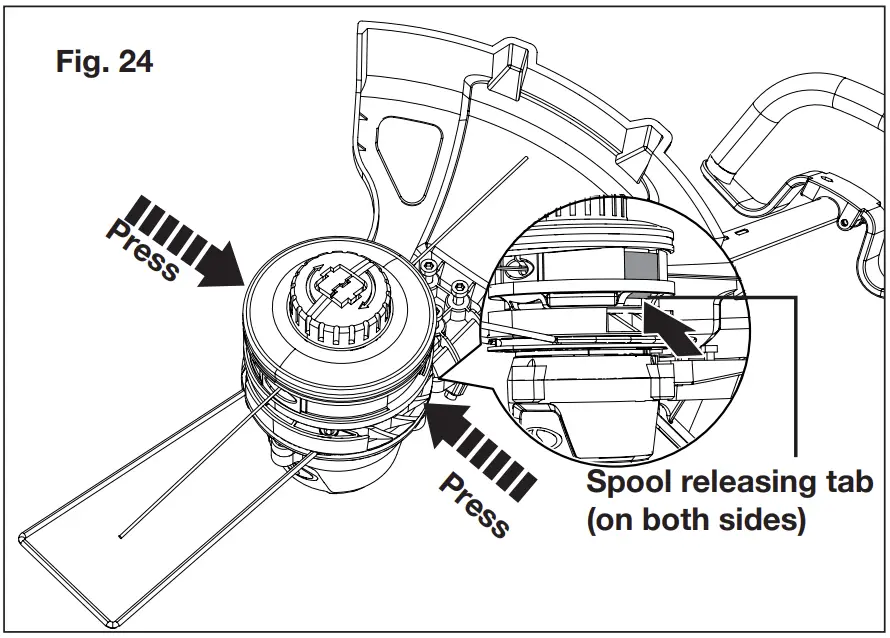 Fig. 24

Press

Press

Spool releasing tab
(on both sides)