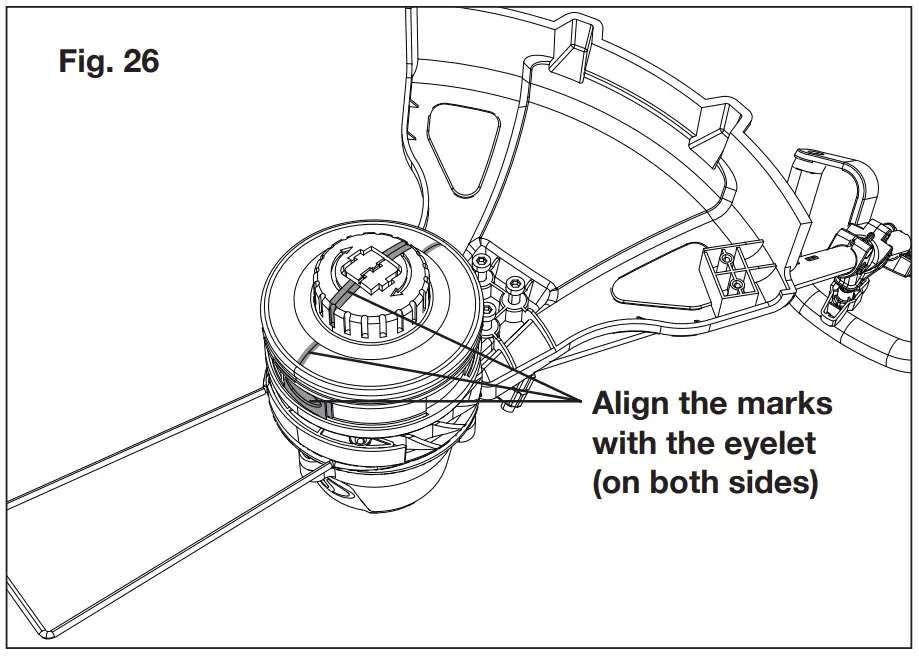 Fig. 26

Align the marks with the eyelet (on both sides)