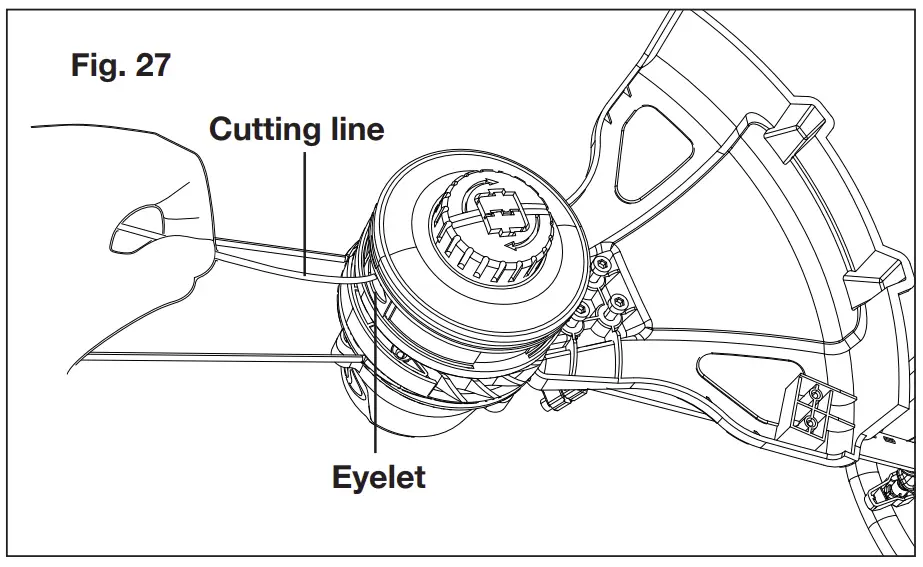 Fig. 27

Cutting line

Eyelet