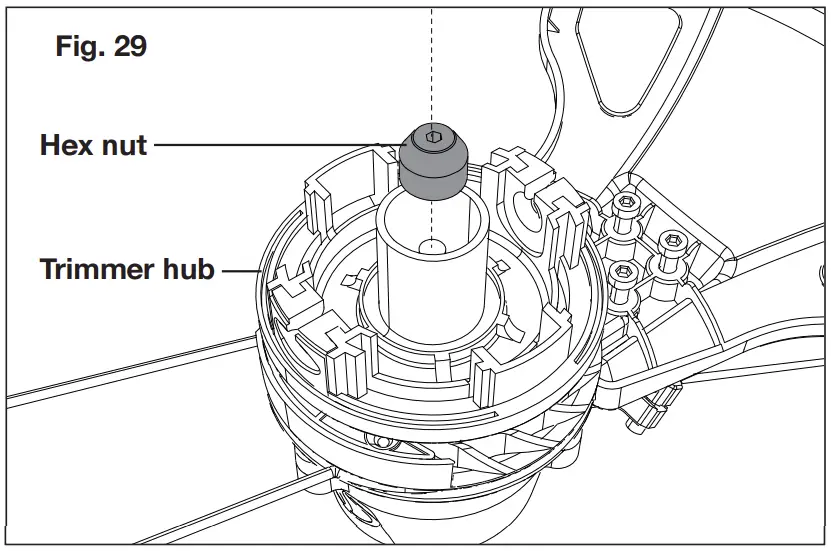 Fig. 29

Hex nut

Trimmer hub