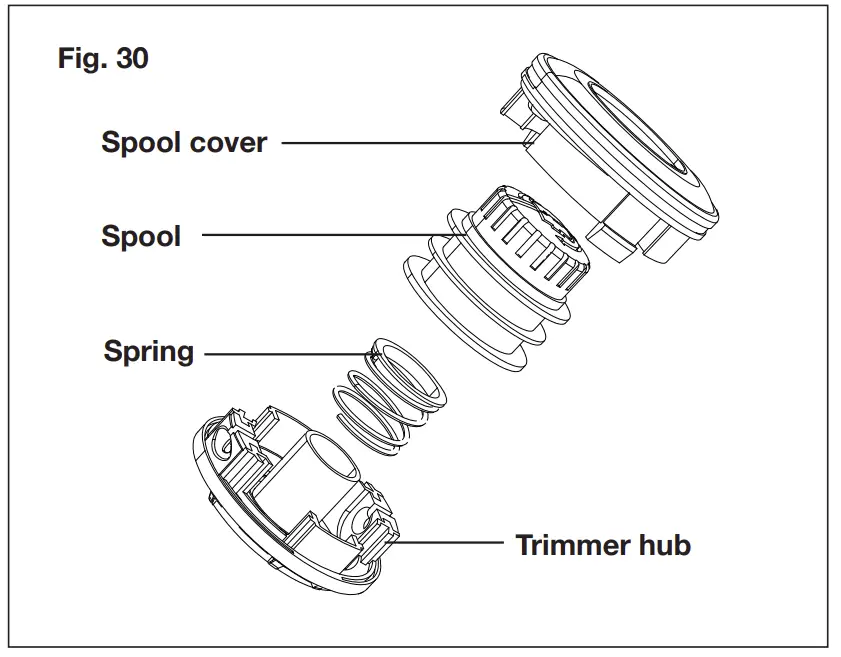 Fig. 30

Spool cover

Spool

Spring

Trimmer hub