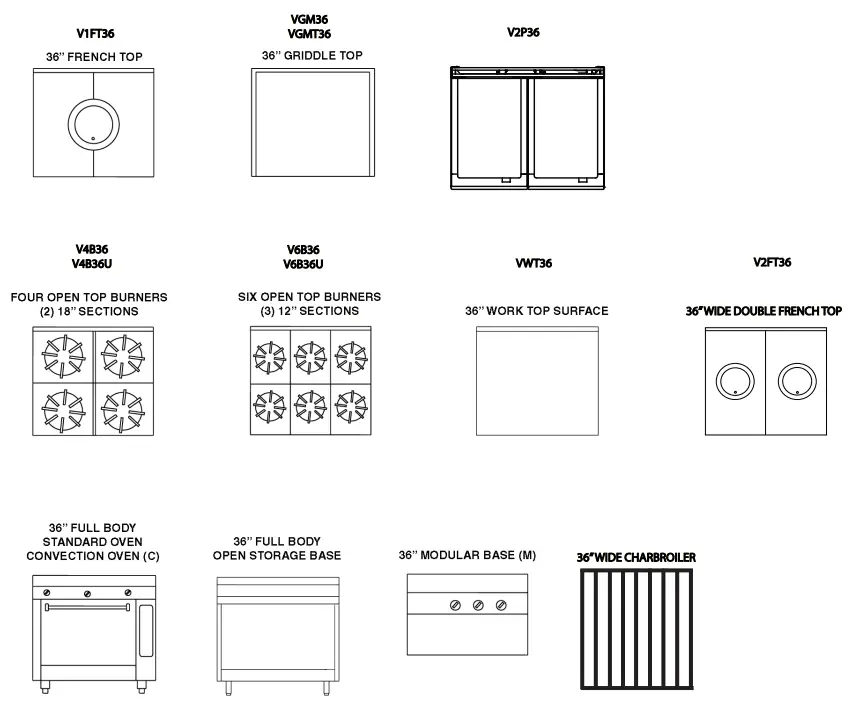 V1FT36
36" FRENCH TOP

VGM36
VGMT36
36" GRIDDLE TOP

V2P36

V4B36
V4B36U
FOUR OPEN TOP BURNERS
(2) 18" SECTIONS

V6B36
V6B36U
SIX OPEN TOP BURNERS
(3) 12" SECTIONS

VWT36
36" WORK TOP SURFACE

V2FT36
36" WIDE DOUBLE FRENCH TOP

36" FULL BODY
STANDARD OVEN
CONVECTION OVEN (C)

36" FULL BODY
OPEN STORAGE BASE

36" MODULAR BASE (M)

36" WIDE CHARBROILER