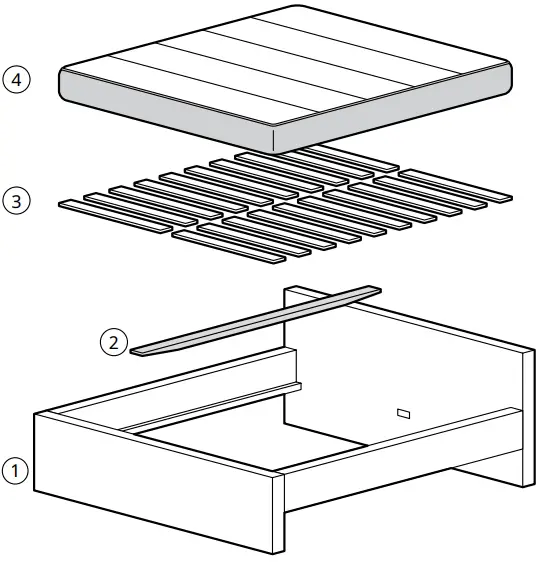 4
3
2
1