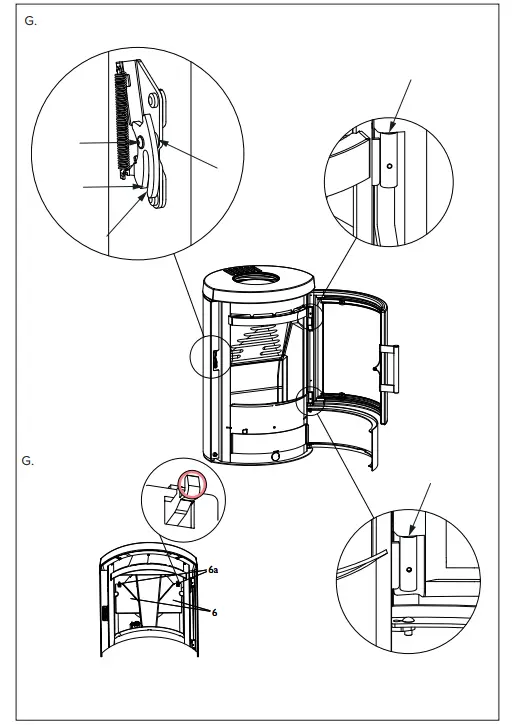 G.

G.

6a

6