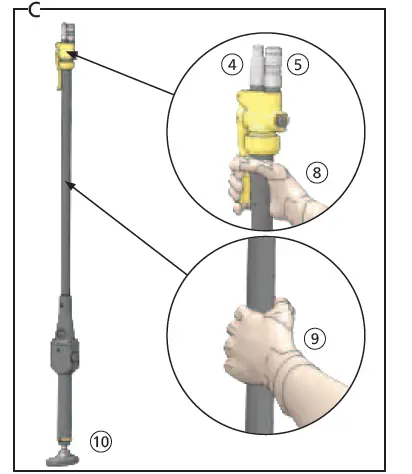 C
4
5
8
9
10