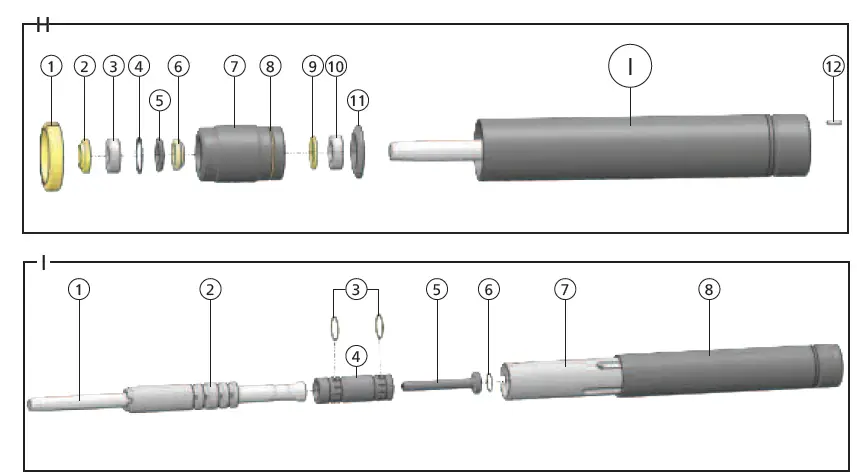 H
1
2
3
4
5
6
7
8
9
10
11
I
12

I
1
2
3
4
5
6
7
8