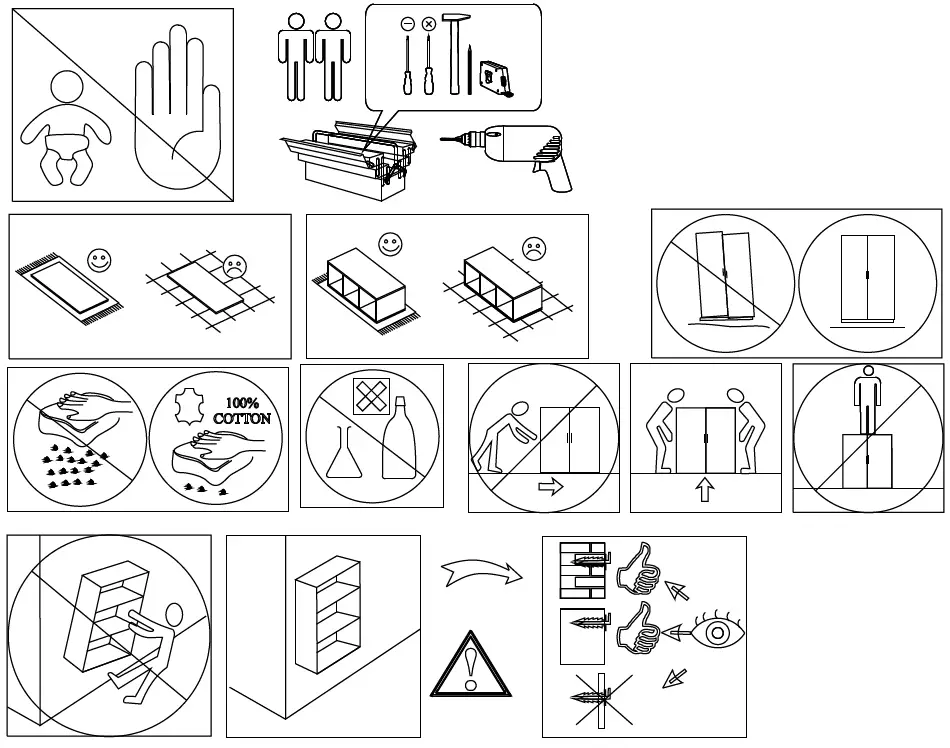 100%
COTTON