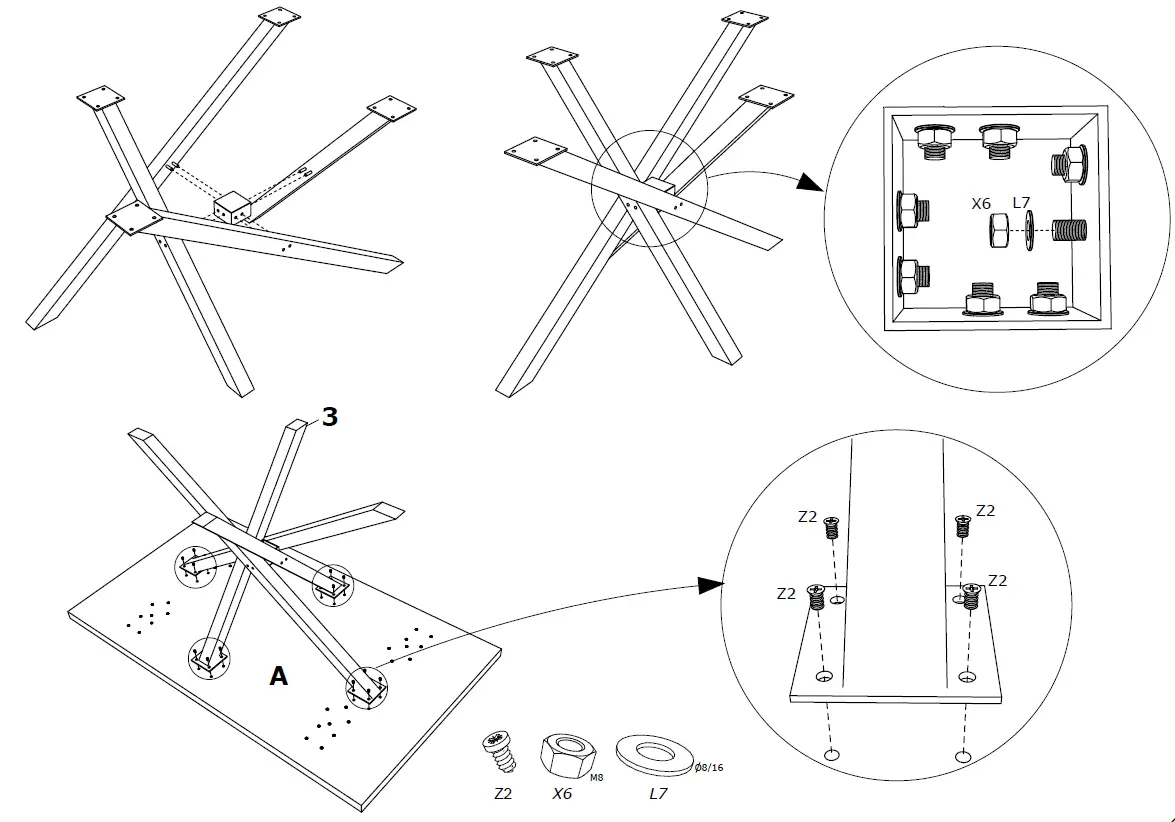 X6 L7

3

Z2
Z2
Z2
Z2

A

Z2
X6
M8
L7
Ø8/16