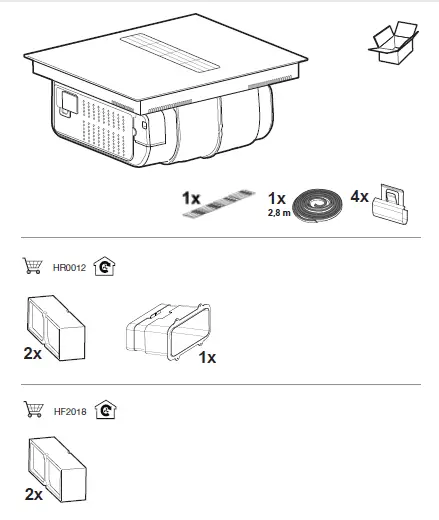 1x

1x
2,8 m

4x

HR0012

2x

1x

HF2018

2x