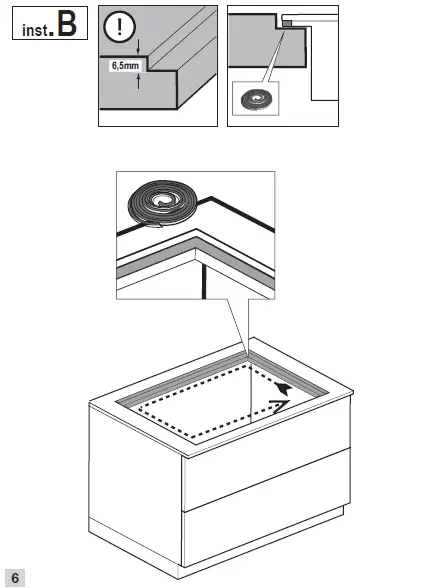 inst. B

!

6,5mm

6