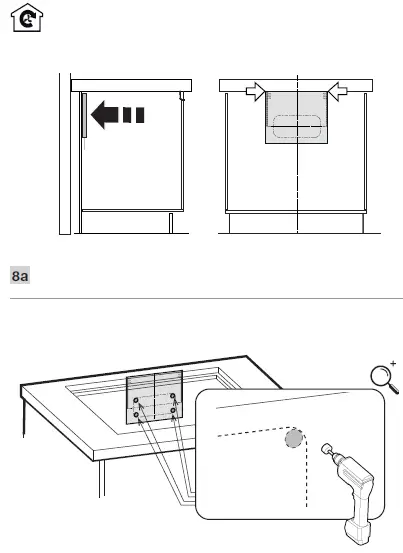 8a