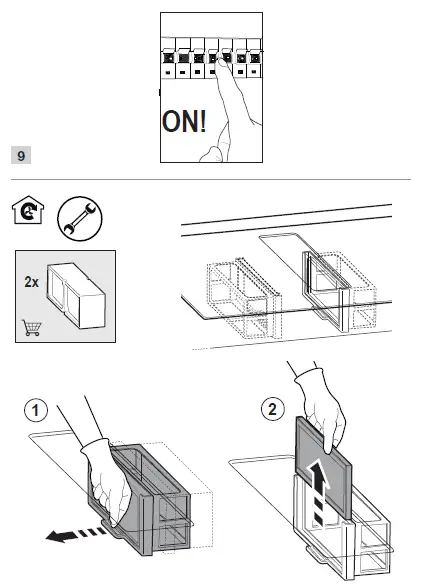 ON!

9

2x

1

2