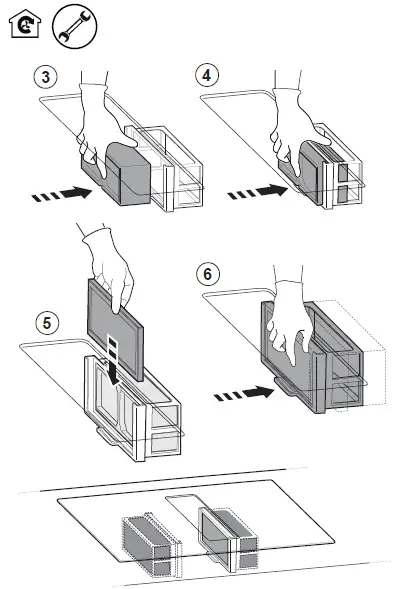 3

4

5

6