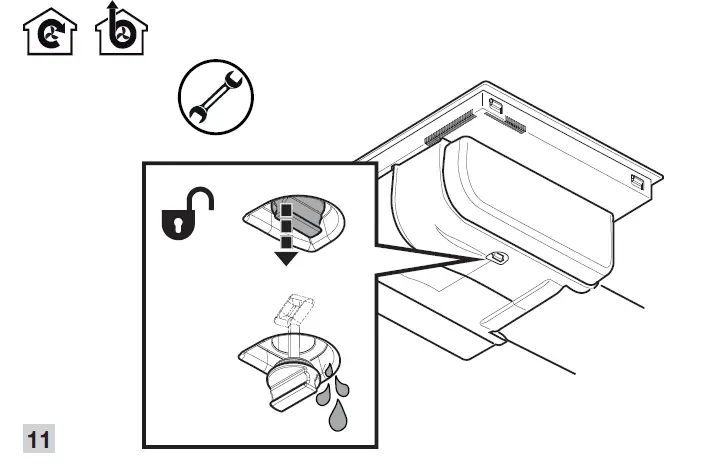 11