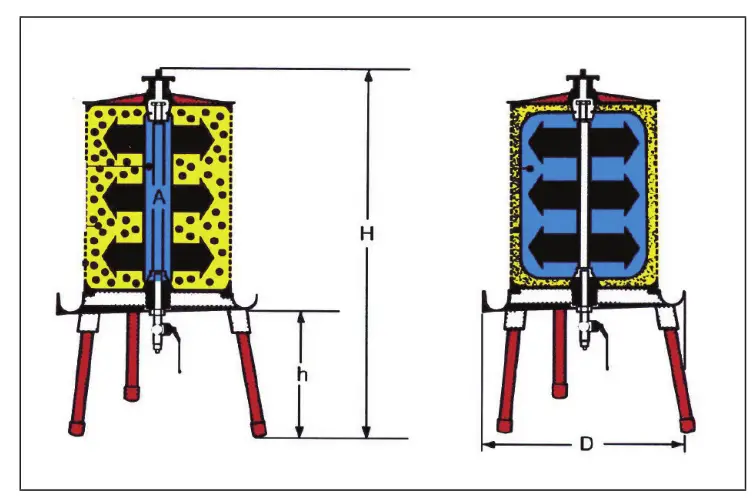 A
H
h
D