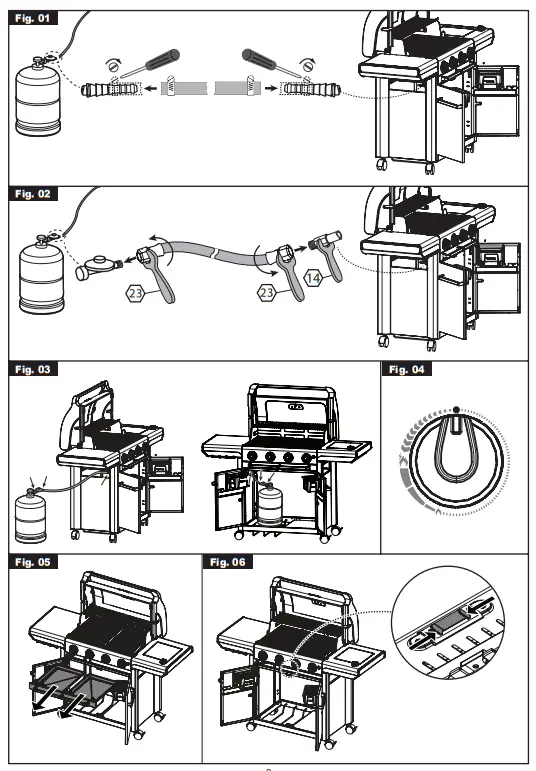 Fig. 01

Fig. 02

23

23

14

Fig. 03

Fig. 04

Fig. 05

Fig. 06