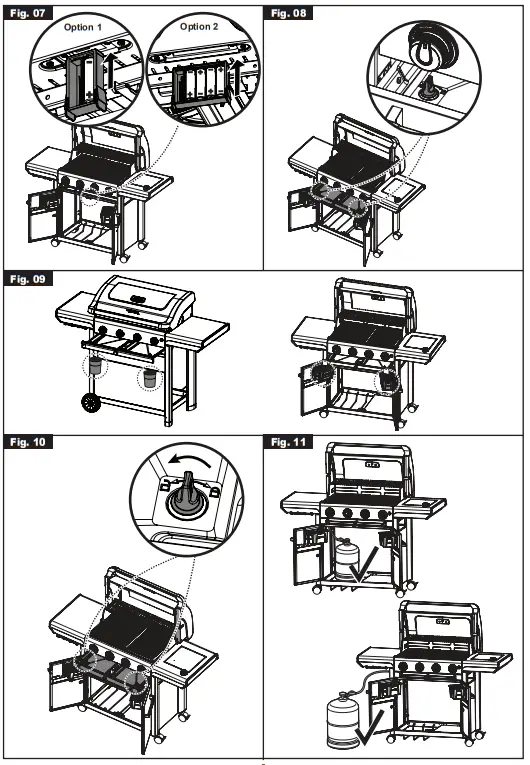 Fig. 07

Option 1

Option 2

Fig. 08

Fig. 09

Fig. 10

Fig. 11