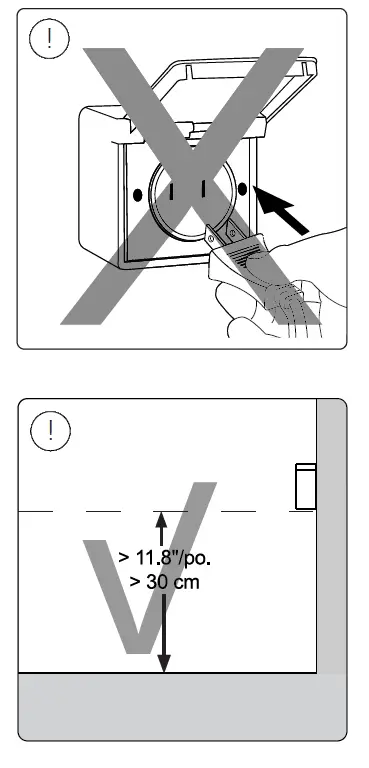 !

!

> 11.8"/po.
> 30 cm